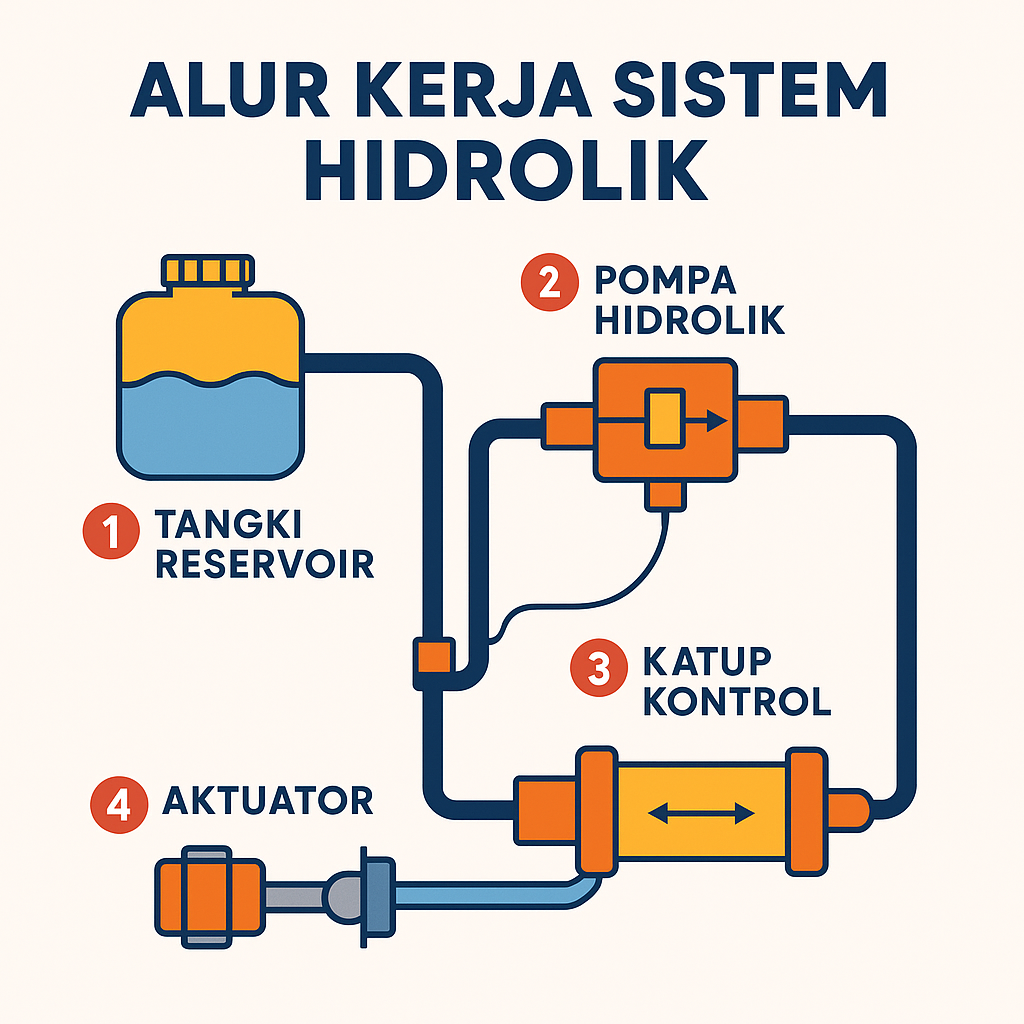 ALUR KERJA SISTEM HIDROLIK

2 POMPA HIDROLIK

1 TANGKI RESERVOIR

3 KATUP KONTROL

4 AKTUATOR