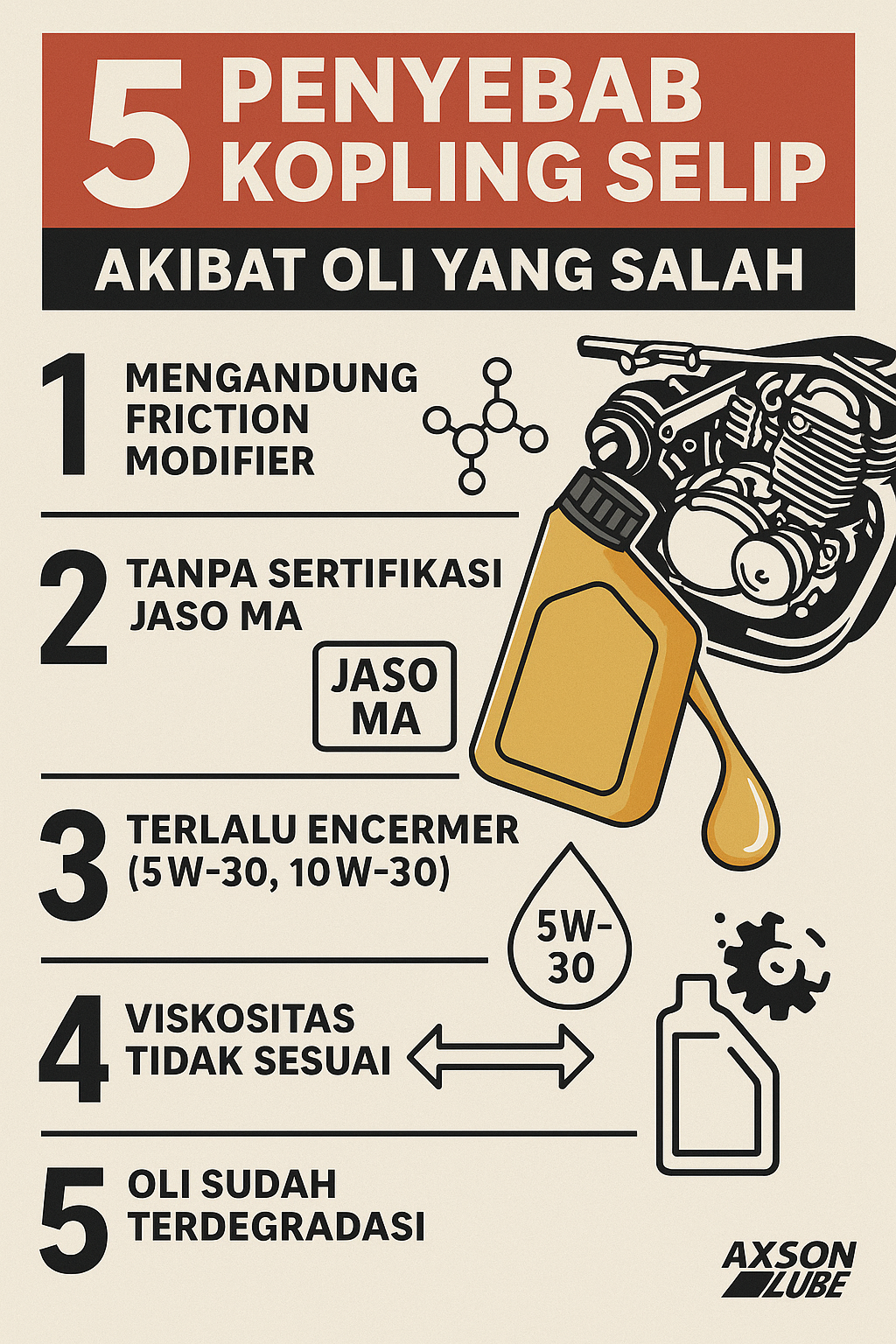 5 PENYEBAB KOPLING SELIP

AKIBAT OLI YANG SALAH

1 MENGANDUNG FRICTION MODIFIER

2 TANPA SERTIFIKASI JASO MA

JASO MA

3 TERLALU ENCERMER (5W-30, 10W-30)

5W-30

4 VISKOSITAS TIDAK SESUAI

5 OLI SUDAH TERDEGRADASI

AXSON LUBE